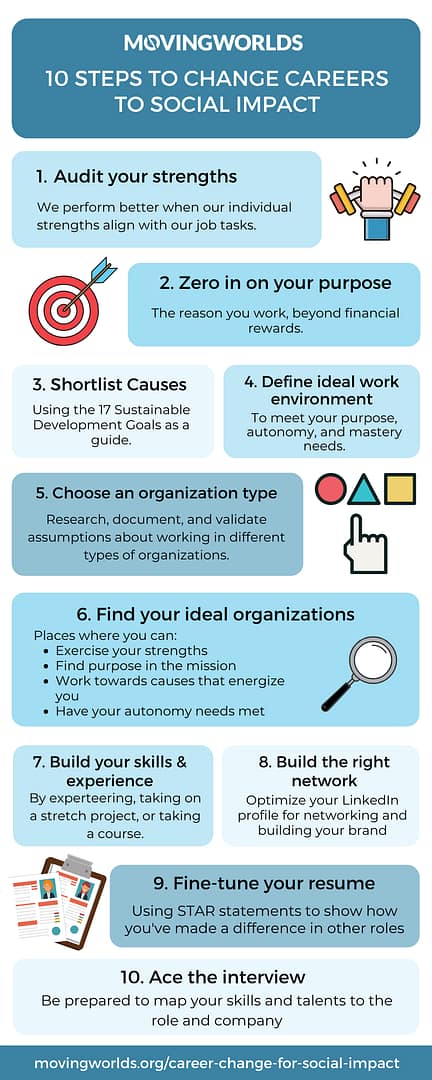 MOVINGWORLDS

10 STEPS TO CHANGE CAREERS TO SOCIAL IMPACT

1. Audit your strengths

We perform better when our individual strengths align with our job tasks.

2. Zero in on your purpose

The reason you work, beyond financial rewards.

3. Shortlist Causes

Using the 17 Sustainable Development Goals as a guide.

4. Define ideal work environment

To meet your purpose, autonomy, and mastery needs.

5. Choose an organization type

Research, document, and validate assumptions about working in different types of organizations.

6. Find your ideal organizations

Places where you can:
- Exercise your strengths
- Find purpose in the mission
- Work towards causes that energize you
- Have your autonomy needs met

7. Build your skills & experience

By experteering, taking on a stretch project, or taking a course.

8. Build the right network

Optimize your LinkedIn profile for networking and building your brand

9. Fine-tune your resume

Using STAR statements to show how you've made a difference in other roles

10. Ace the interview

Be prepared to map your skills and talents to the role and company

movingworlds.org/career-change-for-social-impact