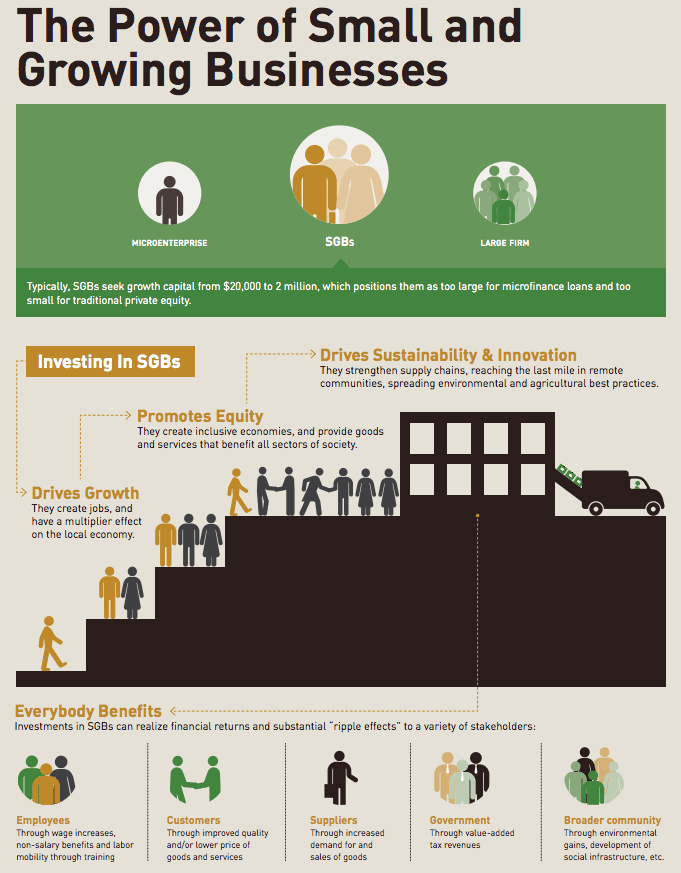 The Power of Small and Growing Businesses

MICROENTERPRISE

SGBs

LARGE FIRM

Typically, SGBs seek growth capital from $20,000 to 2 million, which positions them as too large for microfinance loans and too small for traditional private equity.

Investing In SGBs

Drives Sustainability & Innovation
They strengthen supply chains, reaching the last mile in remote communities, spreading environmental and agricultural best practices.

Promotes Equity
They create inclusive economies, and provide goods and services that benefit all sectors of society.

Drives Growth
They create jobs, and have a multiplier effect on the local economy.

Everybody Benefits
Investments in SGBs can realize financial returns and substantial "ripple effects" to a variety of stakeholders:

Employees
Through wage increases, non-salary benefits and labor mobility through training

Customers
Through improved quality and/or lower price of goods and services

Suppliers
Through increased demand for and sales of goods

Government
Through value-added tax revenues

Broader community
Through environmental gains, development of social infrastructure, etc.